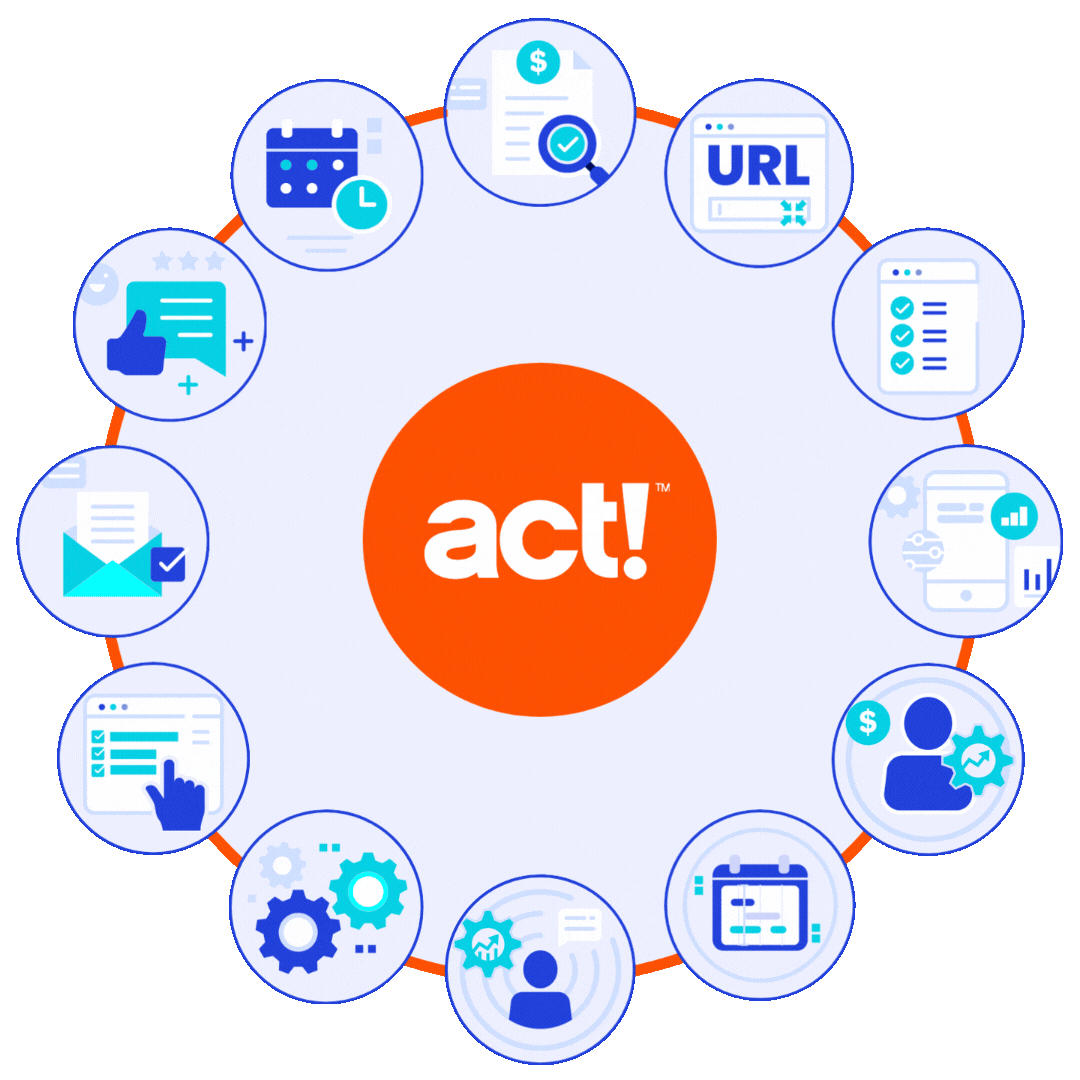 $
URL
act!™
$